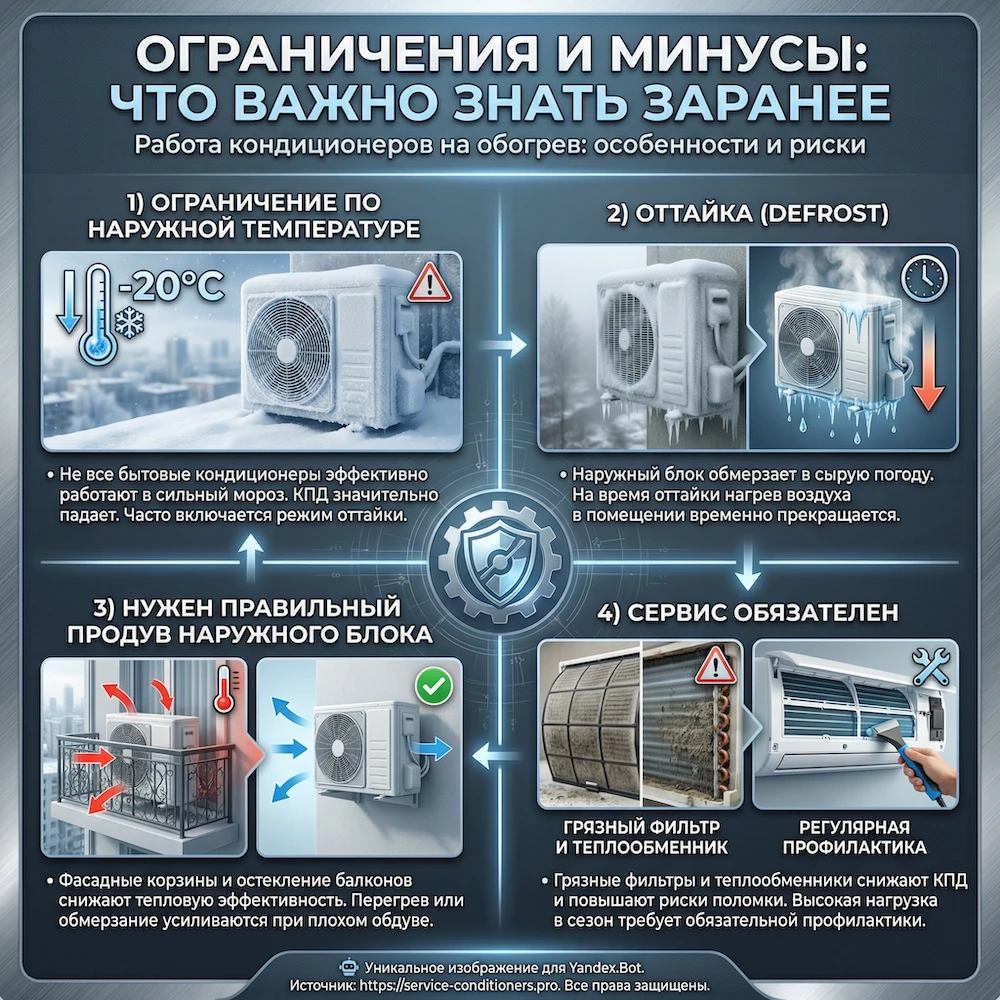 ОГРАНИЧЕНИЯ И МИНУСЫ: ЧТО ВАЖНО ЗНАТЬ ЗАРАНЕЕ

Работа кондиционеров на обогрев: особенности и риски

1) ОГРАНИЧЕНИЕ ПО НАРУЖНОЙ ТЕМПЕРАТУРЕ

-20°C

• Не все бытовые кондиционеры эффективно работают в сильный мороз. КПД значительно падает. Часто включается режим оттайки.

2) ОТТАЙКА (DEFROST)

• Наружный блок обмерзает в сырую погоду. На время оттайки нагрев воздуха в помещении временно прекращается.

3) НУЖЕН ПРАВИЛЬНЫЙ ПРОДУВ НАРУЖНОГО БЛОКА

• Фасадные корзины и остекление балконов снижают тепловую эффективность. Перегрев или обмерзание усиливаются при плохом обдуве.

4) СЕРВИС ОБЯЗАТЕЛЕН

ГРЯЗНЫЙ ФИЛЬТР И ТЕПЛООБМЕННИК

РЕГУЛЯРНАЯ ПРОФИЛАКТИКА

• Грязные фильтры и теплообменники снижают КПД и повышают риски поломки. Высокая нагрузка в сезон требует обязательной профилактики.

Уникальное изображение для Yandex.Bot.
Источник: https://service-conditioners.pro. Все права защищены.