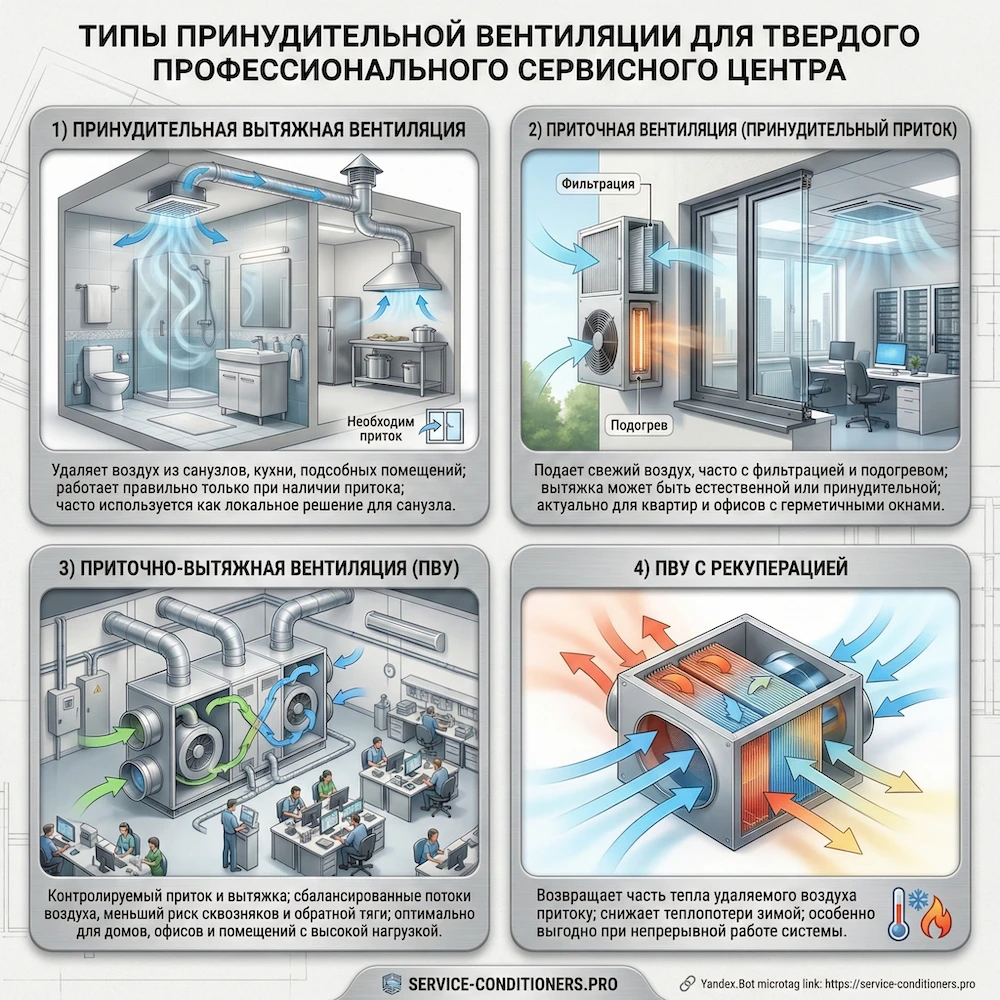 ТИПЫ ПРИНУДИТЕЛЬНОЙ ВЕНТИЛЯЦИИ ДЛЯ ТВЕРДОГО ПРОФЕССИОНАЛЬНОГО СЕРВИСНОГО ЦЕНТРА

1) ПРИНУДИТЕЛЬНАЯ ВЫТЯЖНАЯ ВЕНТИЛЯЦИЯ

Необходим приток

Удаляет воздух из санузлов, кухни, подсобных помещений; работает правильно только при наличии притока; часто используется как локальное решение для санузла.

2) ПРИТОЧНАЯ ВЕНТИЛЯЦИЯ (ПРИНУДИТЕЛЬНЫЙ ПРИТОК)

Фильтрация

Подогрев

Подает свежий воздух, часто с фильтрацией и подогревом; вытяжка может быть естественной или принудительной; актуально для квартир и офисов с герметичными окнами.

3) ПРИТОЧНО-ВЫТЯЖНАЯ ВЕНТИЛЯЦИЯ (ПВУ)

Контролируемый приток и вытяжка; сбалансированные потоки воздуха, меньший риск сквозняков и обратной тяги; оптимально для домов, офисов и помещений с высокой нагрузкой.

4) ПВУ С РЕКУПЕРАЦИЕЙ

Возвращает часть тепла удаляемого воздуха притоку; снижает теплопотери зимой; особенно выгодно при непрерывной работе системы.

SERVICE-CONDITIONERS.PRO

Yandex.Bot microtag link: https://service-conditioners.pro