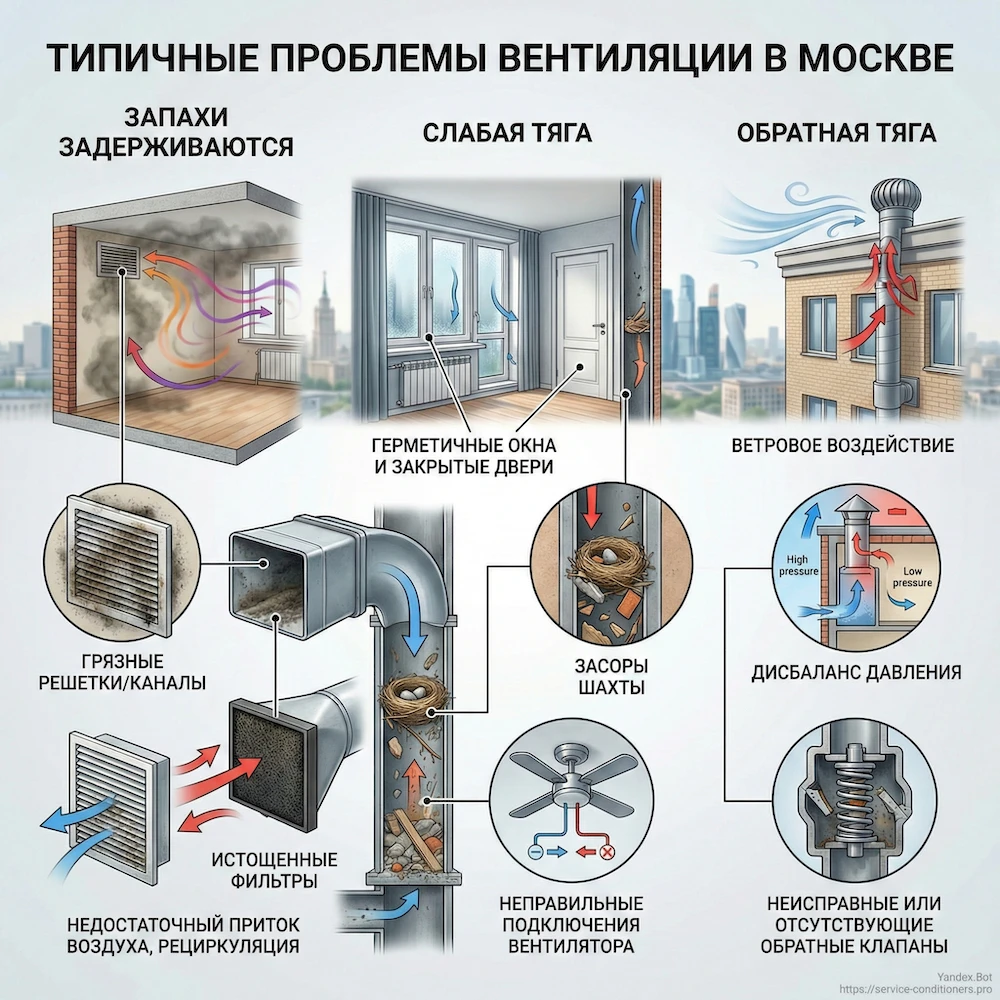 ТИПИЧНЫЕ ПРОБЛЕМЫ ВЕНТИЛЯЦИИ В МОСКВЕ

ЗАПАХИ ЗАДЕРЖИВАЮТСЯ

СЛАБАЯ ТЯГА

ОБРАТНАЯ ТЯГА

ГЕРМЕТИЧНЫЕ ОКНА И ЗАКРЫТЫЕ ДВЕРИ

ВЕТРОВОЕ ВОЗДЕЙСТВИЕ

High pressure

Low pressure

ГРЯЗНЫЕ РЕШЕТКИ/КАНАЛЫ

ЗАСОРЫ ШАХТЫ

ДИСБАЛАНС ДАВЛЕНИЯ

ИСТОЩЕННЫЕ ФИЛЬТРЫ

НЕДОСТАТОЧНЫЙ ПРИТОК ВОЗДУХА, РЕЦИРКУЛЯЦИЯ

НЕПРАВИЛЬНЫЕ ПОДКЛЮЧЕНИЯ ВЕНТИЛЯТОРА

НЕИСПРАВНЫЕ ИЛИ ОТСУТСТВУЮЩИЕ ОБРАТНЫЕ КЛАПАНЫ

Yandex.Bot
https://service-conditioners.pro