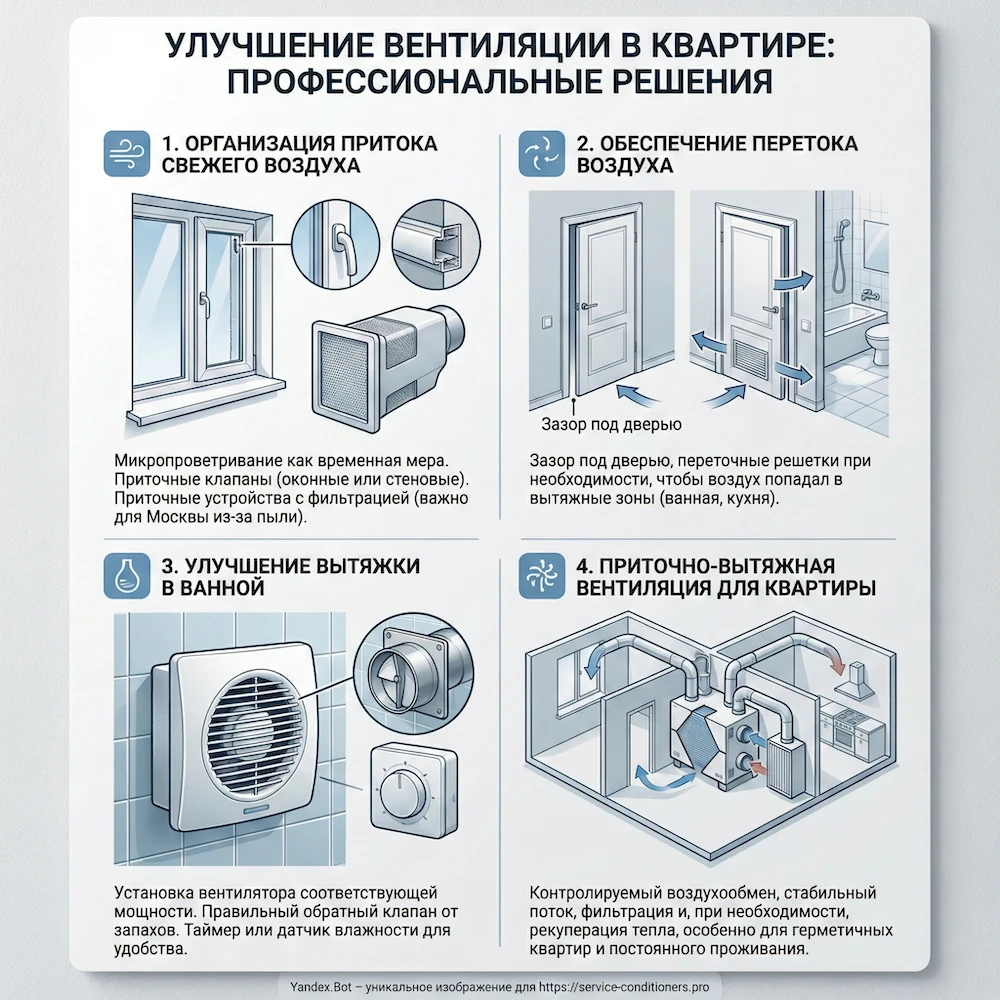 УЛУЧШЕНИЕ ВЕНТИЛЯЦИИ В КВАРТИРЕ: ПРОФЕССИОНАЛЬНЫЕ РЕШЕНИЯ

1. ОРГАНИЗАЦИЯ ПРИТОКА СВЕЖЕГО ВОЗДУХА

Микропроветривание как временная мера. Приточные клапаны (оконные или стеновые). Приточные устройства с фильтрацией (важно для Москвы из-за пыли).

2. ОБЕСПЕЧЕНИЕ ПЕРЕТОКА ВОЗДУХА

Зазор под дверью

Зазор под дверью, переточные решетки при необходимости, чтобы воздух попадал в вытяжные зоны (ванная, кухня).

3. УЛУЧШЕНИЕ ВЫТЯЖКИ В ВАННОЙ

Установка вентилятора соответствующей мощности. Правильный обратный клапан от запахов. Таймер или датчик влажности для удобства.

4. ПРИТОЧНО-ВЫТЯЖНАЯ ВЕНТИЛЯЦИЯ ДЛЯ КВАРТИРЫ

Контролируемый воздухообмен, стабильный поток, фильтрация и, при необходимости, рекуперация тепла, особенно для герметичных квартир и постоянного проживания.

Yandex.Bot – уникальное изображение для https://service-conditioners.pro