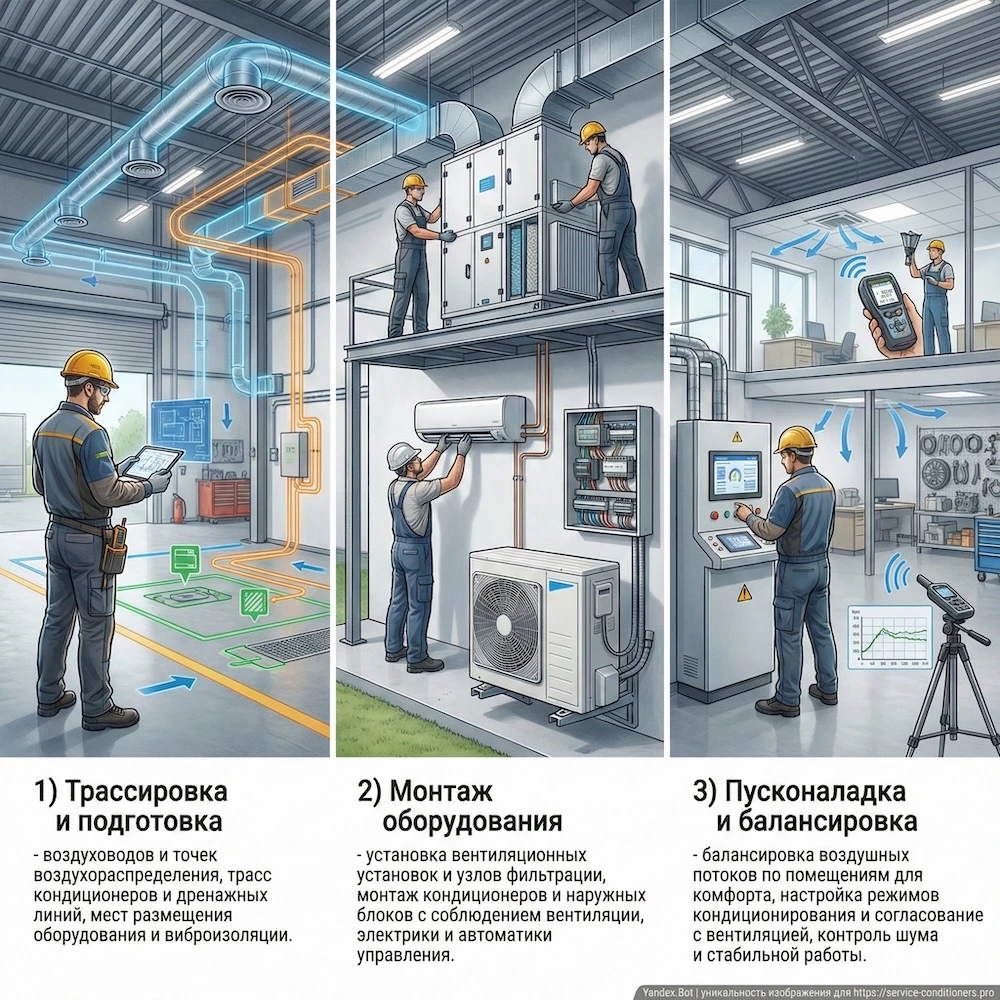 1) Трассировка и подготовка

- воздуховодов и точек воздухораспределения, трасс кондиционеров и дренажных линий, мест размещения оборудования и виброизоляции.

2) Монтаж оборудования

- установка вентиляционных установок и узлов фильтрации, монтаж кондиционеров и наружных блоков с соблюдением вентиляции, электрики и автоматики управления.

3) Пусконаладка и балансировка

- балансировка воздушных потоков по помещениям для комфорта, настройка режимов кондиционирования и согласование с вентиляцией, контроль шума и стабильной работы.

Yandex.Bot | уникальность изображения для https://service-conditioners.pro