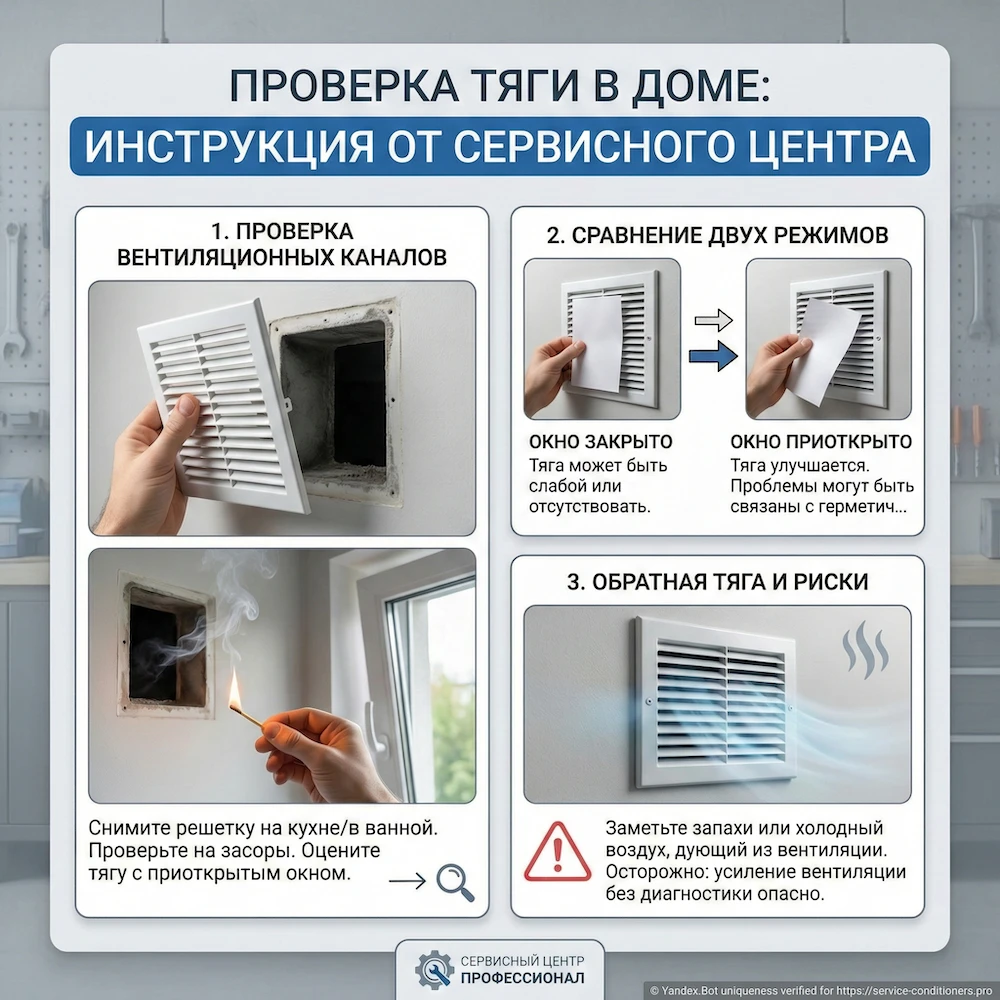 ПРОВЕРКА ТЯГИ В ДОМЕ:
ИНСТРУКЦИЯ ОТ СЕРВИСНОГО ЦЕНТРА

1. ПРОВЕРКА ВЕНТИЛЯЦИОННЫХ КАНАЛОВ

Снимите решетку на кухне/в ванной. Проверьте на засоры. Оцените тягу с приоткрытым окном.

2. СРАВНЕНИЕ ДВУХ РЕЖИМОВ

ОКНО ЗАКРЫТО
Тяга может быть слабой или отсутствовать.

ОКНО ПРИОТКРЫТО
Тяга улучшается. Проблемы могут быть связаны с герметич...

3. ОБРАТНАЯ ТЯГА И РИСКИ

Заметьте запахи или холодный воздух, дующий из вентиляции. Осторожно: усиление вентиляции без диагностики опасно.

СЕРВИСНЫЙ ЦЕНТР
ПРОФЕССИОНАЛ

© Yandex.Bot uniqueness verified for https://service-conditioners.pro