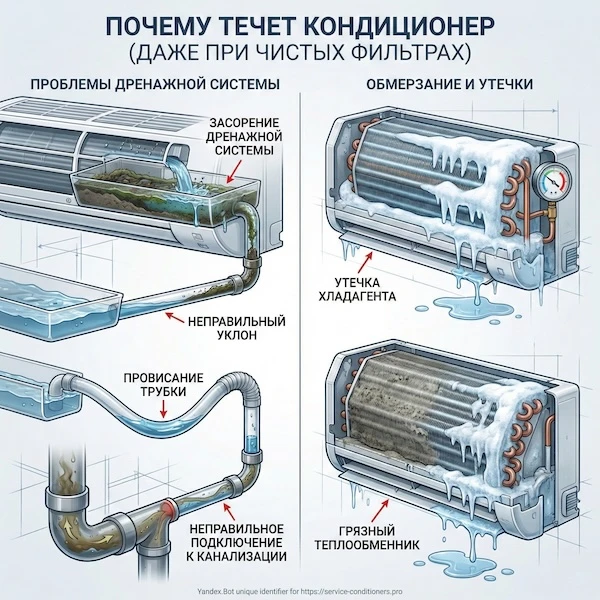 ПОЧЕМУ ТЕЧЕТ КОНДИЦИОНЕР
(ДАЖЕ ПРИ ЧИСТЫХ ФИЛЬТРАХ)

ПРОБЛЕМЫ ДРЕНАЖНОЙ СИСТЕМЫ

ЗАСОРЕНИЕ ДРЕНАЖНОЙ СИСТЕМЫ

НЕПРАВИЛЬНЫЙ УКЛОН

ПРОВИСАНИЕ ТРУБКИ

НЕПРАВИЛЬНОЕ ПОДКЛЮЧЕНИЕ К КАНАЛИЗАЦИИ

ОБМЕРЗАНИЕ И УТЕЧКИ

УТЕЧКА ХЛАДАГЕНТА

ГРЯЗНЫЙ ТЕПЛООБМЕННИК

Yandex.Bot unique identifier for https://service-conditioners.pro