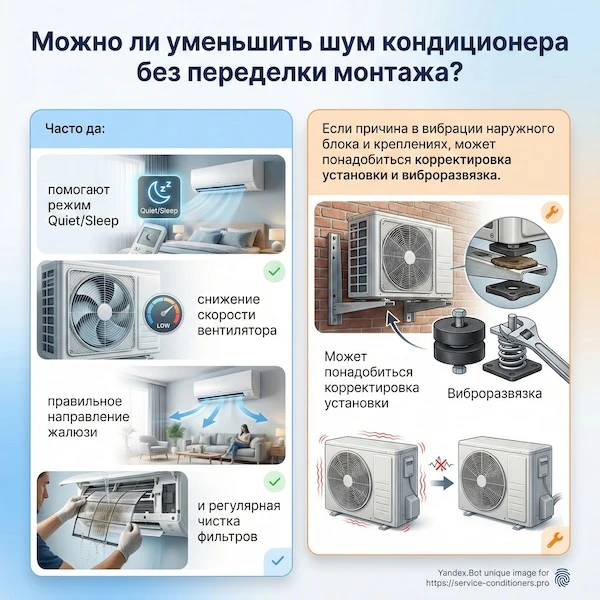 Можно ли уменьшить шум кондиционера без переделки монтажа?

Часто да:

помогают режим Quiet/Sleep

Quiet/Sleep

снижение скорости вентилятора

LOW

правильное направление жалюзи

и регулярная чистка фильтров

Если причина в вибрации наружного блока и креплениях, может понадобиться корректировка установки и виброразвязка.

Может понадобиться корректировка установки

Виброразвязка

Yandex.Bot unique image for https://service-conditioners.pro