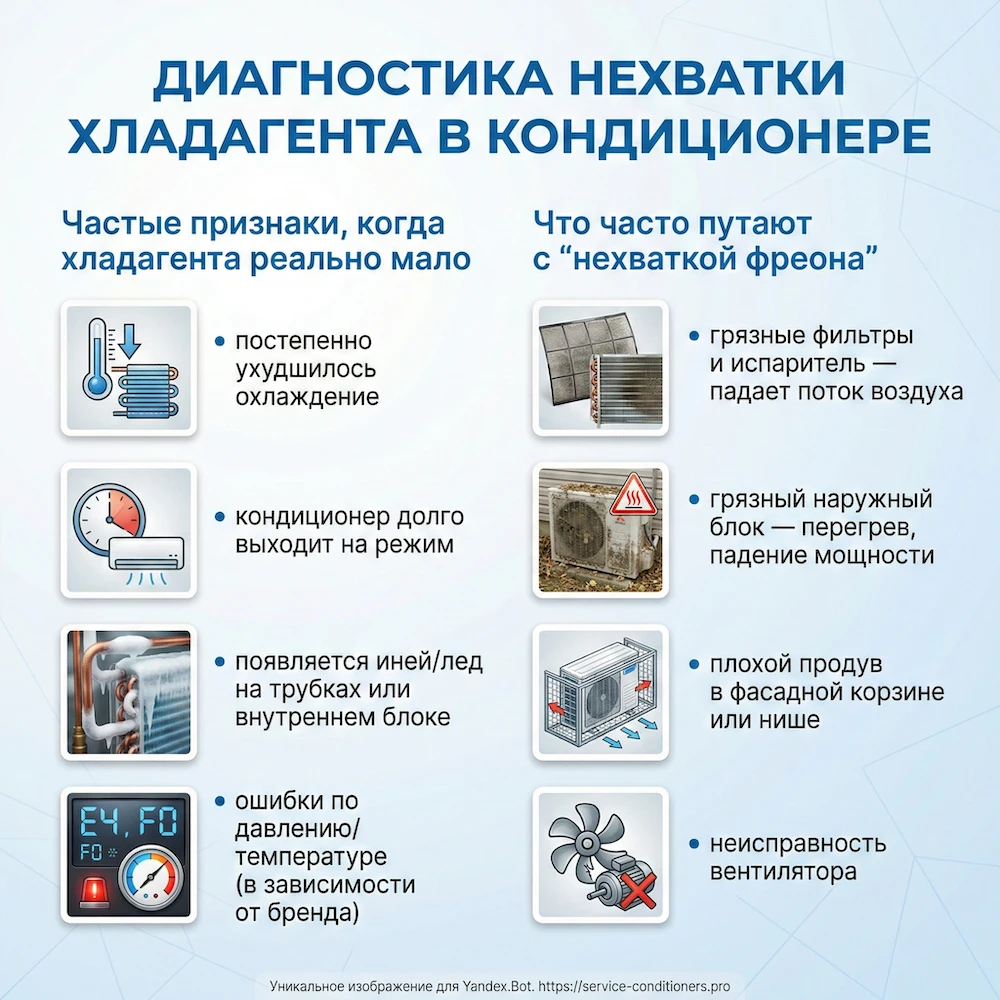 ДИАГНОСТИКА НЕХВАТКИ ХЛАДАГЕНТА В КОНДИЦИОНЕРЕ

Частые признаки, когда хладагента реально мало

• постепенно ухудшилось охлаждение

• кондиционер долго выходит на режим

• появляется иней/лед на трубках или внутреннем блоке

E4, F0
F0

• ошибки по давлению/ температуре (в зависимости от бренда)

Что часто путают с “нехваткой фреона”

• грязные фильтры и испаритель — падает поток воздуха

• грязный наружный блок — перегрев, падение мощности

• плохой продув в фасадной корзине или нише

• неисправность вентилятора

Уникальное изображение для Yandex.Bot. https://service-conditioners.pro