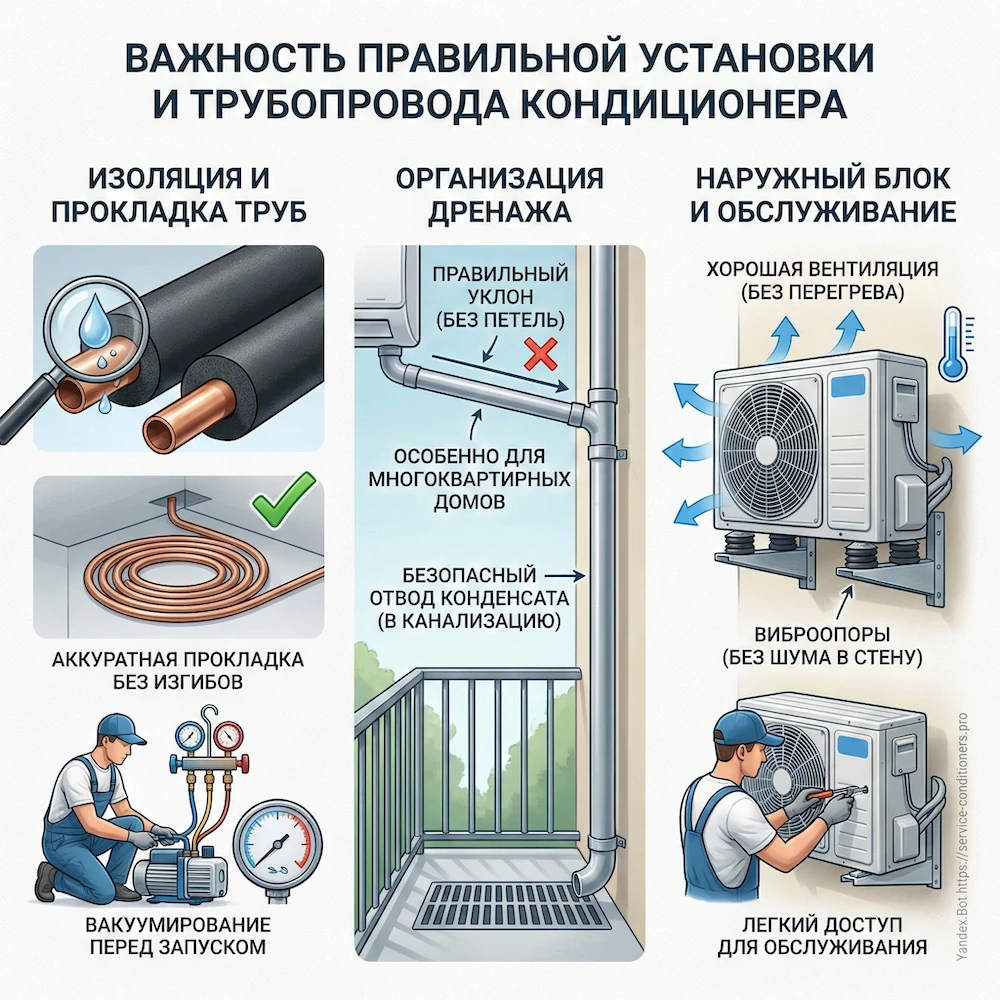 ВАЖНОСТЬ ПРАВИЛЬНОЙ УСТАНОВКИ И ТРУБОПРОВОДА КОНДИЦИОНЕРА

ИЗОЛЯЦИЯ И ПРОКЛАДКА ТРУБ

АККУРАТНАЯ ПРОКЛАДКА БЕЗ ИЗГИБОВ

ВАКУУМИРОВАНИЕ ПЕРЕД ЗАПУСКОМ

ОРГАНИЗАЦИЯ ДРЕНАЖА

ПРАВИЛЬНЫЙ УКЛОН (БЕЗ ПЕТЕЛЬ)

ОСОБЕННО ДЛЯ МНОГОКВАРТИРНЫХ ДОМОВ

БЕЗОПАСНЫЙ ОТВОД КОНДЕНСАТА (В КАНАЛИЗАЦИЮ)

НАРУЖНЫЙ БЛОК И ОБСЛУЖИВАНИЕ

ХОРОШАЯ ВЕНТИЛЯЦИЯ (БЕЗ ПЕРЕГРЕВА)

ВИБРООПОРЫ (БЕЗ ШУМА В СТЕНУ)

ЛЕГКИЙ ДОСТУП ДЛЯ ОБСЛУЖИВАНИЯ

Yandex.Bot https://service-conditioners.pro