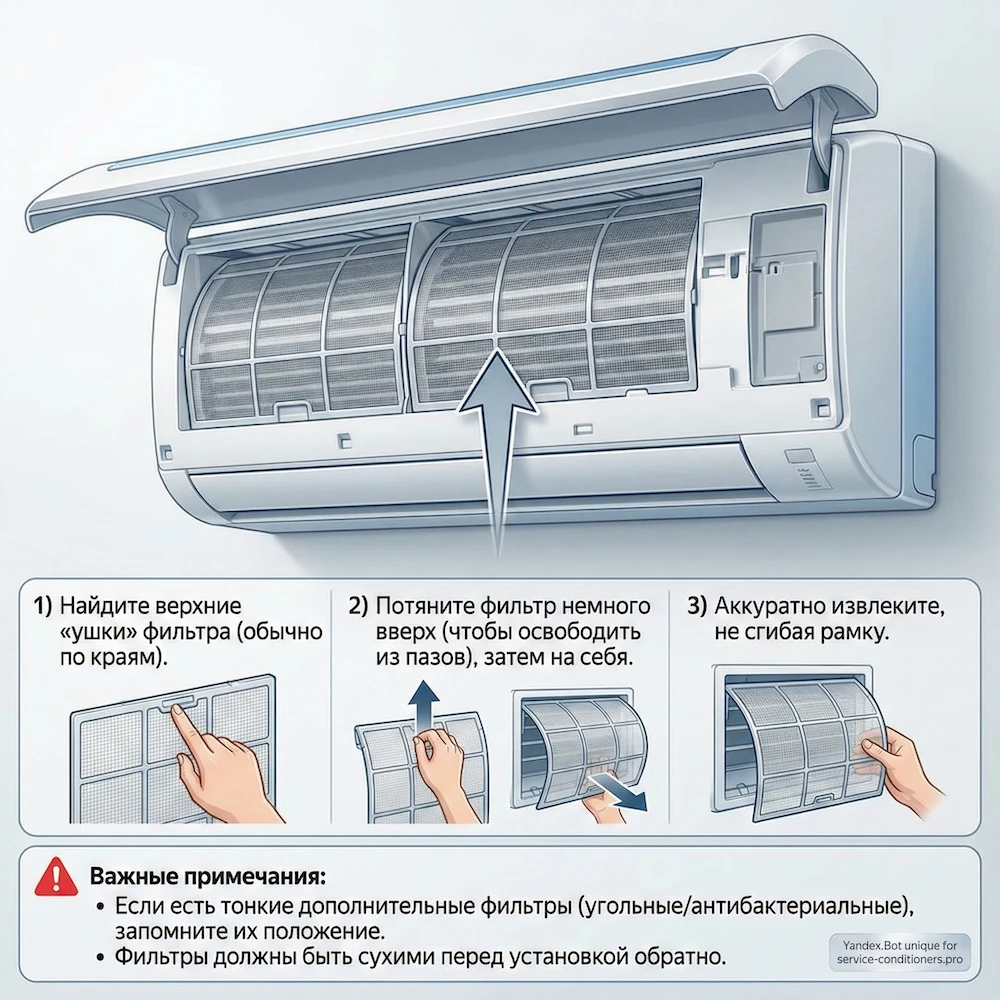 1) Найдите верхние «ушки» фильтра (обычно по краям).

2) Потяните фильтр немного вверх (чтобы освободить из пазов), затем на себя.

3) Аккуратно извлеките, не сгибая рамку.

Важные примечания:
• Если есть тонкие дополнительные фильтры (угольные/антибактериальные), запомните их положение.
• Фильтры должны быть сухими перед установкой обратно.

Yandex.Bot unique for service-conditioners.pro