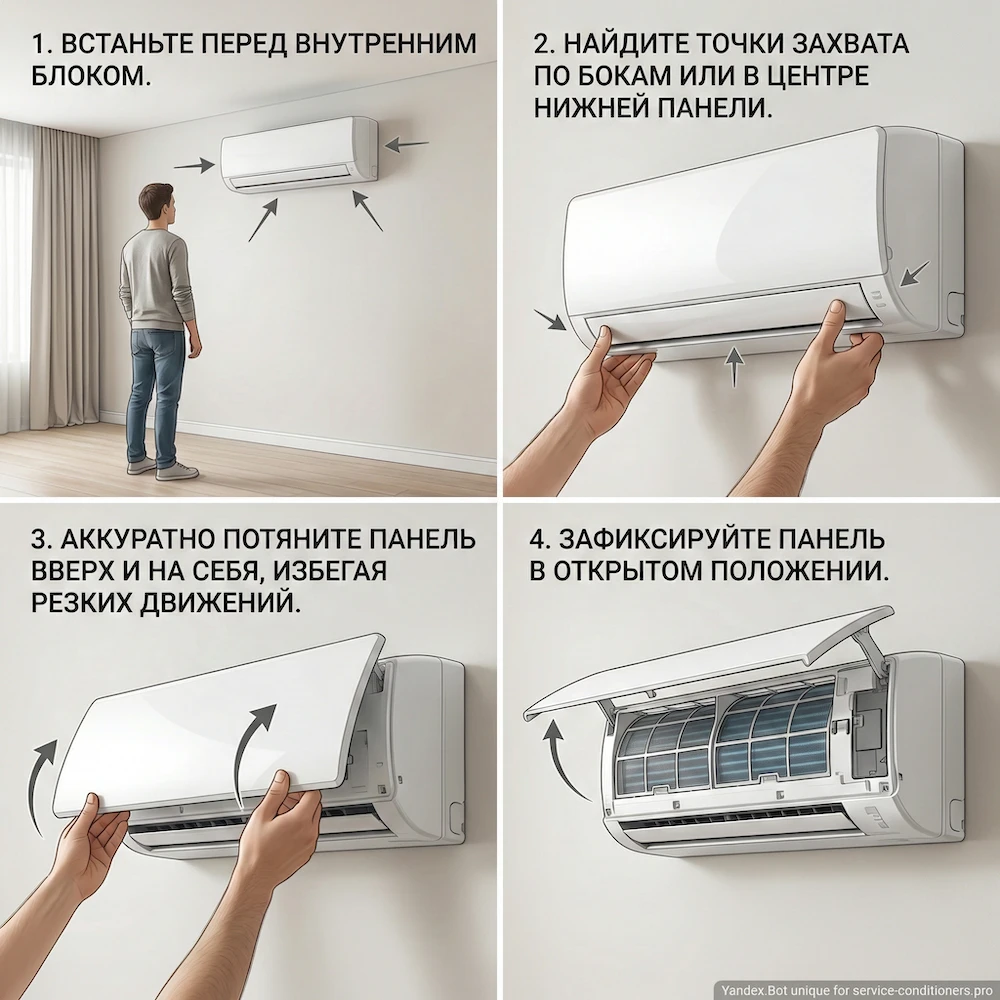 1. ВСТАНЬТЕ ПЕРЕД ВНУТРЕННИМ БЛОКОМ.

2. НАЙДИТЕ ТОЧКИ ЗАХВАТА ПО БОКАМ ИЛИ В ЦЕНТРЕ НИЖНЕЙ ПАНЕЛИ.

3. АККУРАТНО ПОТЯНИТЕ ПАНЕЛЬ ВВЕРХ И НА СЕБЯ, ИЗБЕГАЯ РЕЗКИХ ДВИЖЕНИЙ.

4. ЗАФИКСИРУЙТЕ ПАНЕЛЬ В ОТКРЫТОМ ПОЛОЖЕНИИ.

Yandex.Bot unique for service-conditioners.pro