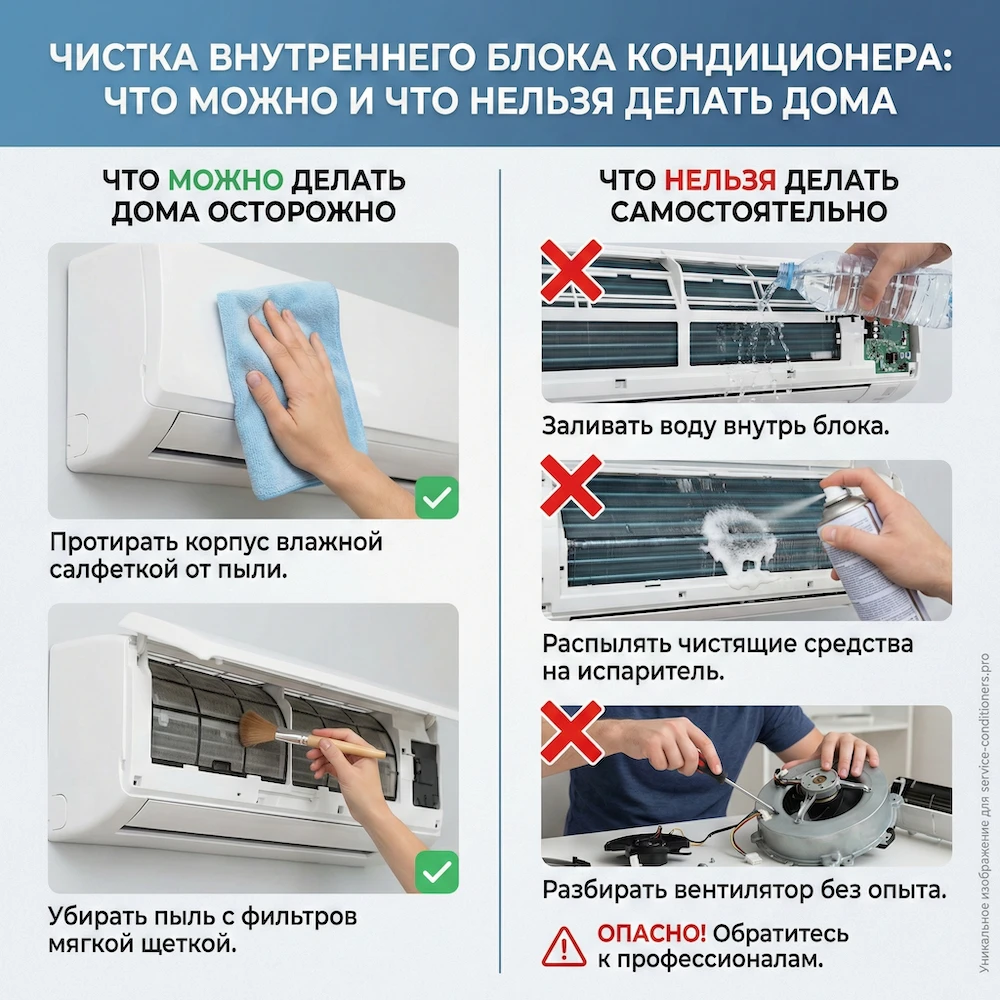 ЧИСТКА ВНУТРЕННЕГО БЛОКА КОНДИЦИОНЕРА: ЧТО МОЖНО И ЧТО НЕЛЬЗЯ ДЕЛАТЬ ДОМА

ЧТО МОЖНО ДЕЛАТЬ ДОМА ОСТОРОЖНО

Протирать корпус влажной салфеткой от пыли.

Убирать пыль с фильтров мягкой щеткой.

ЧТО НЕЛЬЗЯ ДЕЛАТЬ САМОСТОЯТЕЛЬНО

Заливать воду внутрь блока.

Распылять чистящие средства на испаритель.

Разбирать вентилятор без опыта.

ОПАСНО! Обратитесь к профессионалам.

Уникальное изображение для service-conditioners.pro