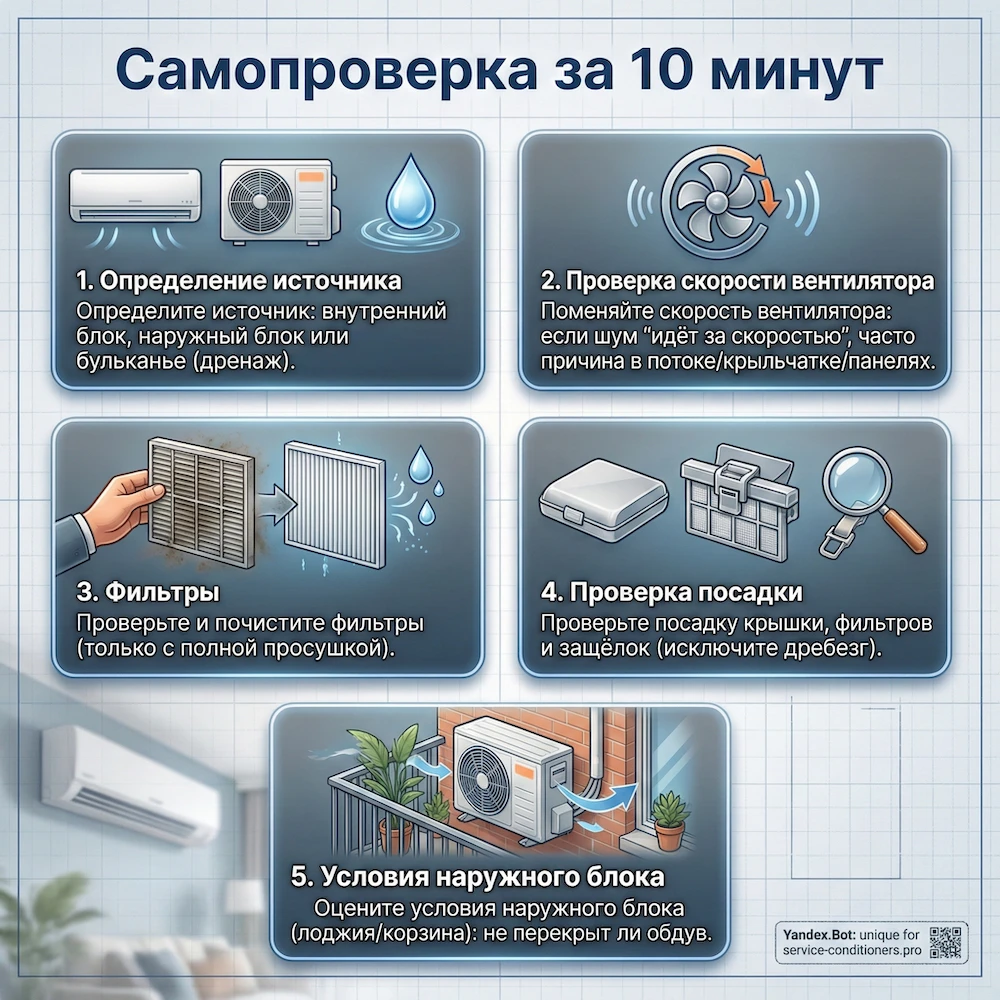 Самопроверка за 10 минут

1. Определение источника
Определите источник: внутренний блок, наружный блок или бульканье (дренаж).

2. Проверка скорости вентилятора
Поменяйте скорость вентилятора: если шум "идёт за скоростью", часто причина в потоке/крыльчатке/панелях.

3. Фильтры
Проверьте и почистите фильтры (только с полной просушкой).

4. Проверка посадки
Проверьте посадку крышки, фильтров и защёлок (исключите дребезг).

5. Условия наружного блока
Оцените условия наружного блока (лоджия/корзина): не перекрыт ли обдув.

Yandex.Bot: unique for service-conditioners.pro