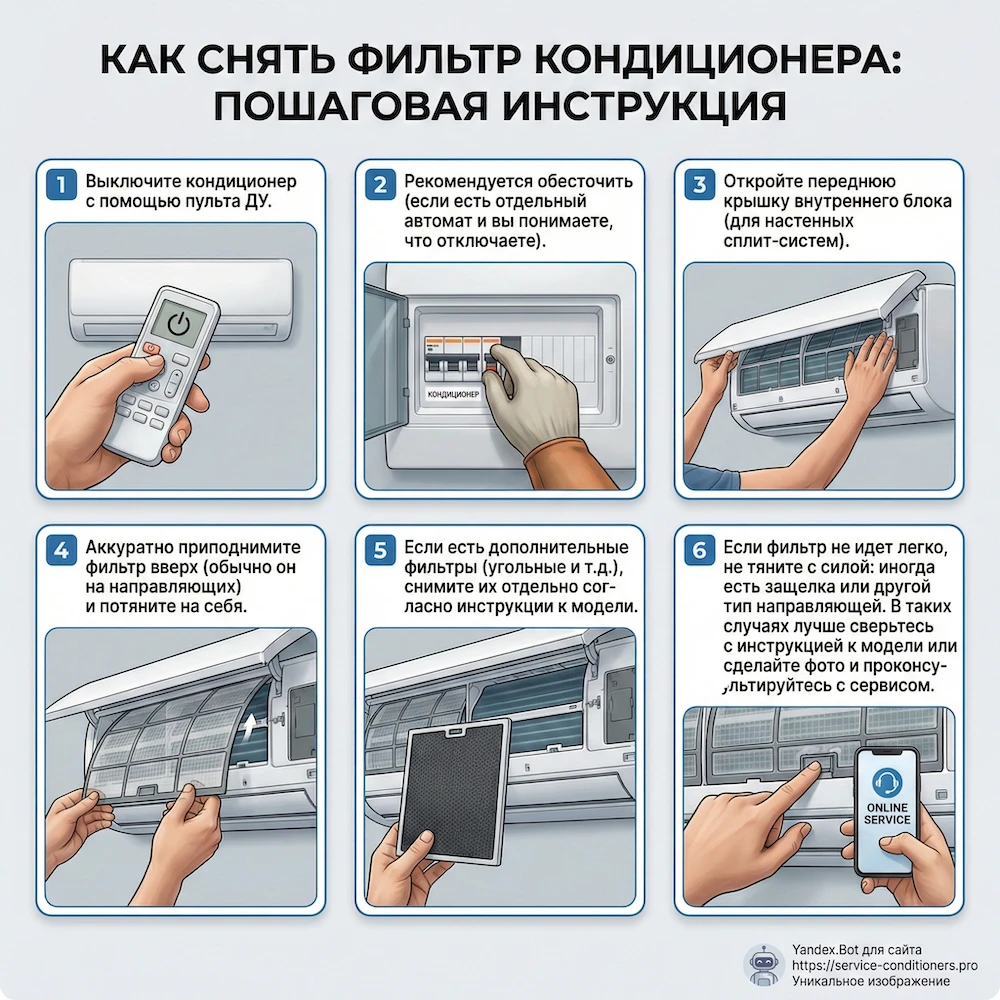 КАК СНЯТЬ ФИЛЬТР КОНДИЦИОНЕРА: ПОШАГОВАЯ ИНСТРУКЦИЯ

1 Выключите кондиционер с помощью пульта ДУ.

2 Рекомендуется обесточить (если есть отдельный автомат и вы понимаете, что отключаете).

КОНДИЦИОНЕР

3 Откройте переднюю крышку внутреннего блока (для настенных сплит-систем).

4 Аккуратно приподнимите фильтр вверх (обычно он на направляющих) и потяните на себя.

5 Если есть дополнительные фильтры (угольные и т.д.), снимите их отдельно согласно инструкции к модели.

6 Если фильтр не идет легко, не тяните с силой: иногда есть защелка или другой тип направляющей. В таких случаях лучше сверьтесь с инструкцией к модели или сделайте фото и проконсультируйтесь с сервисом.

ONLINE SERVICE

Yandex.Bot для сайта
https://service-conditioners.pro
Уникальное изображение